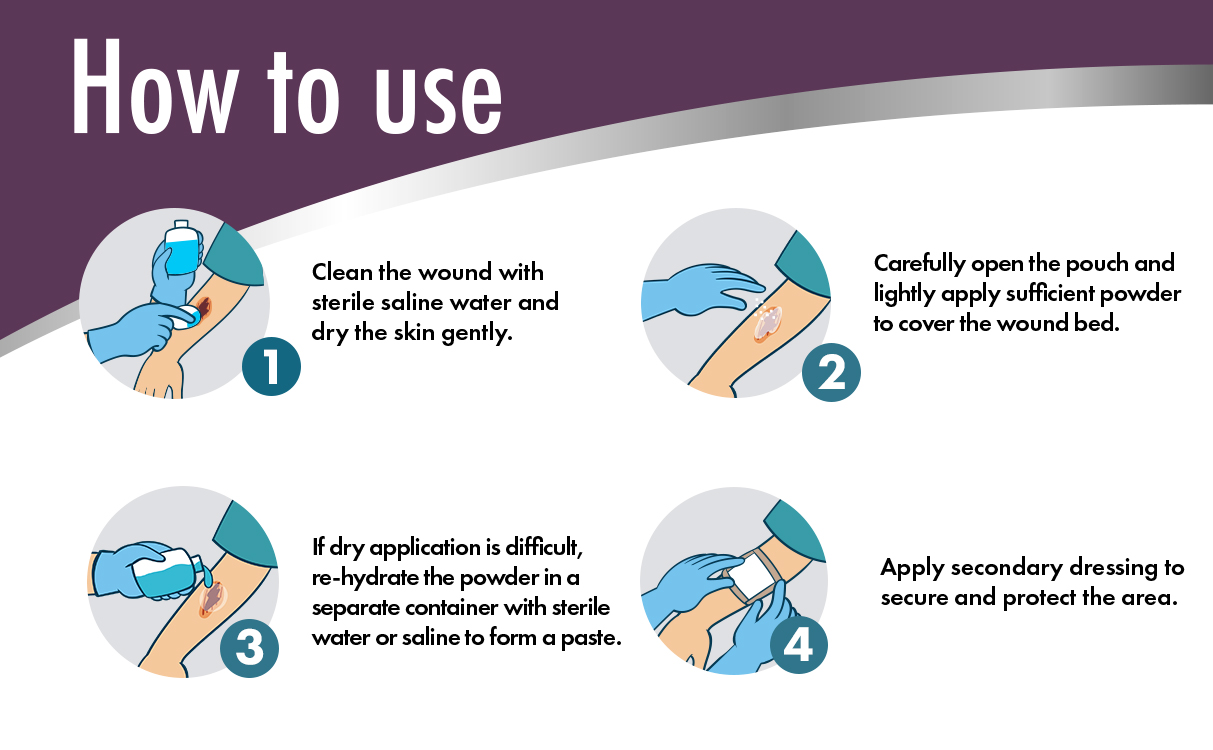 How to use

1

Clean the wound with sterile saline water and dry the skin gently.

2

Carefully open the pouch and lightly apply sufficient powder to cover the wound bed.

3

If dry application is difficult, re-hydrate the powder in a separate container with sterile water or saline to form a paste.

4

Apply secondary dressing to secure and protect the area.