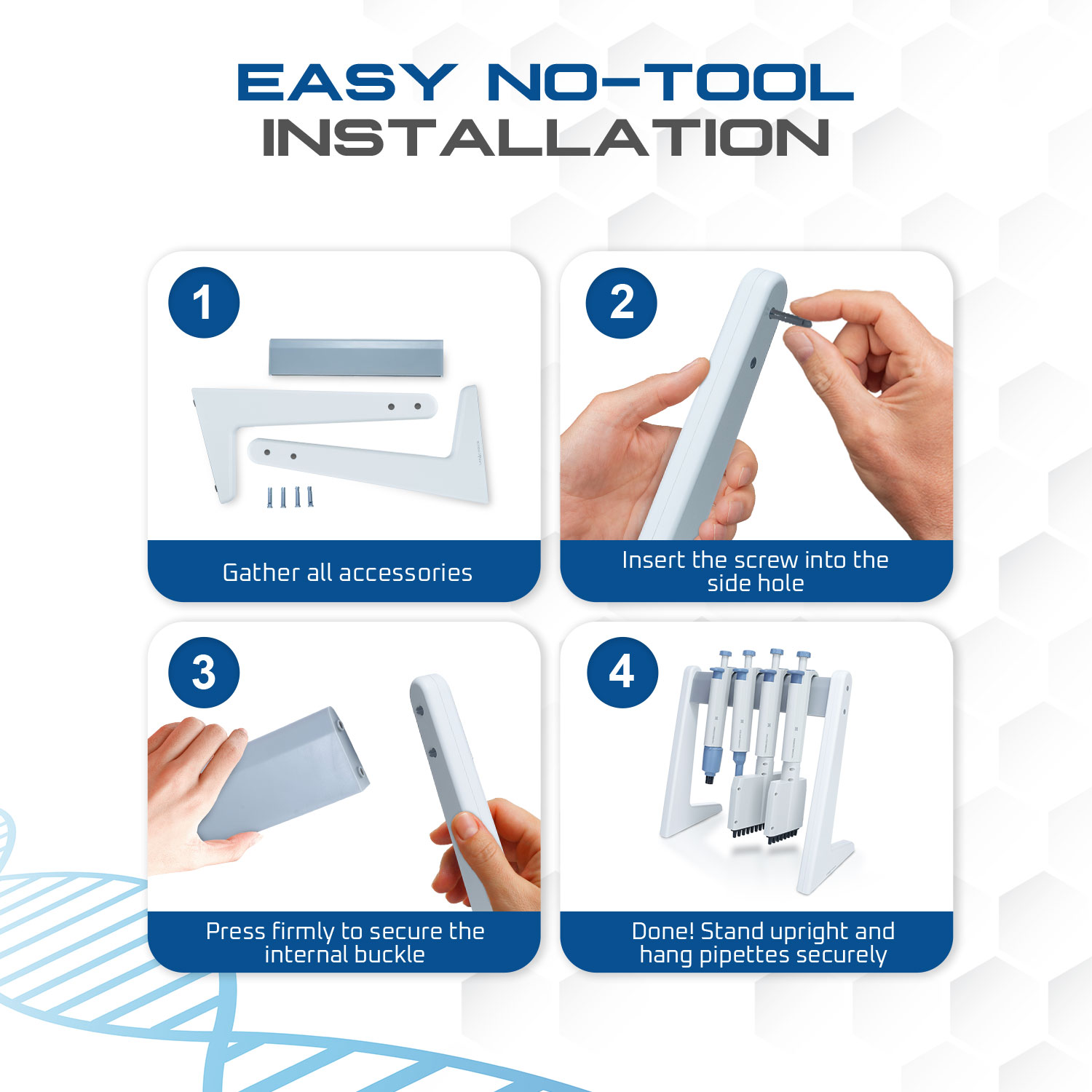 EASY NO-TOOL
INSTALLATION

1

Gather all accessories

2

Insert the screw into the side hole

3

Press firmly to secure the internal buckle

4

Done! Stand upright and hang pipettes securely