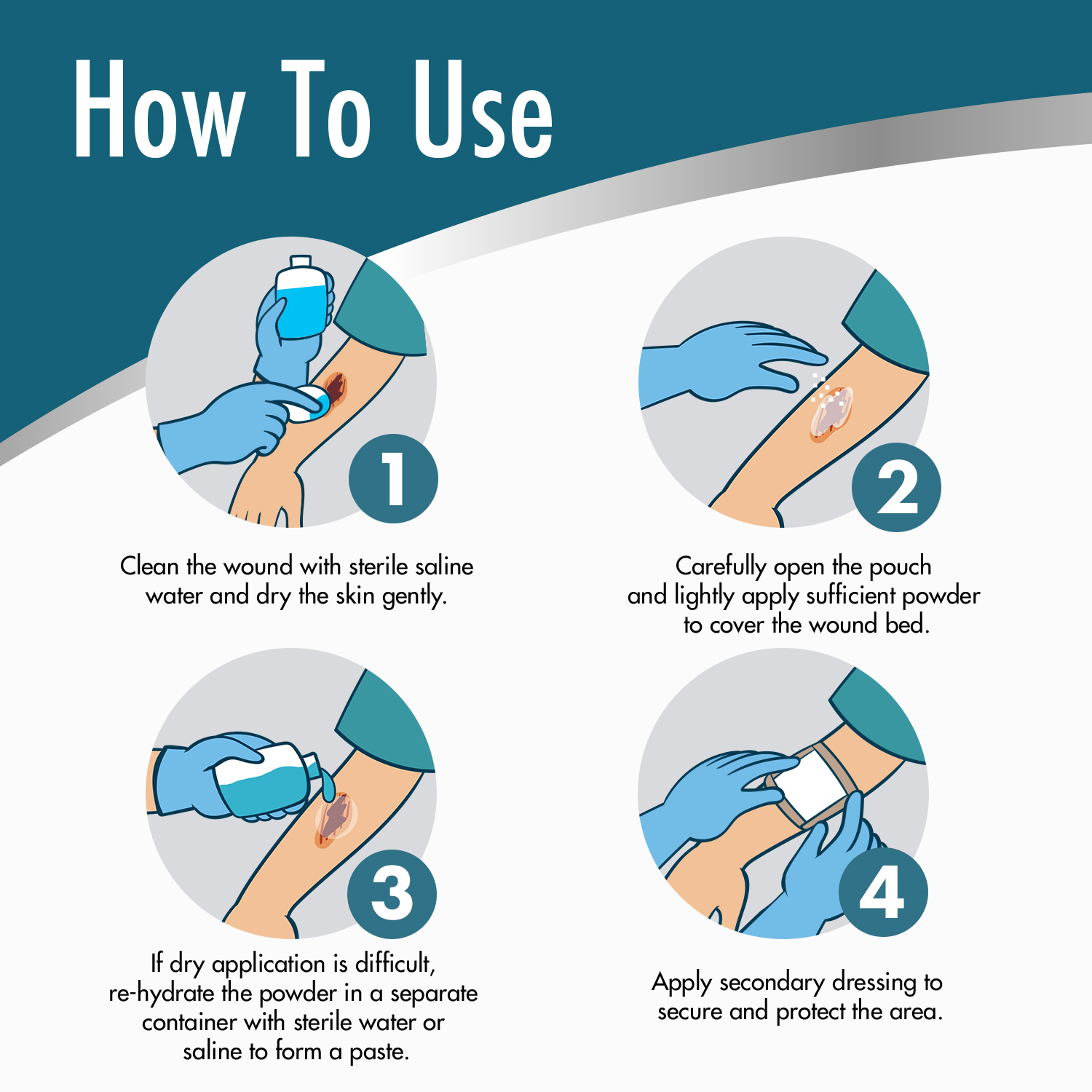 How To Use

1

Clean the wound with sterile saline water and dry the skin gently.

2

Carefully open the pouch and lightly apply sufficient powder to cover the wound bed.

3

If dry application is difficult, re-hydrate the powder in a separate container with sterile water or saline to form a paste.

4

Apply secondary dressing to secure and protect the area.