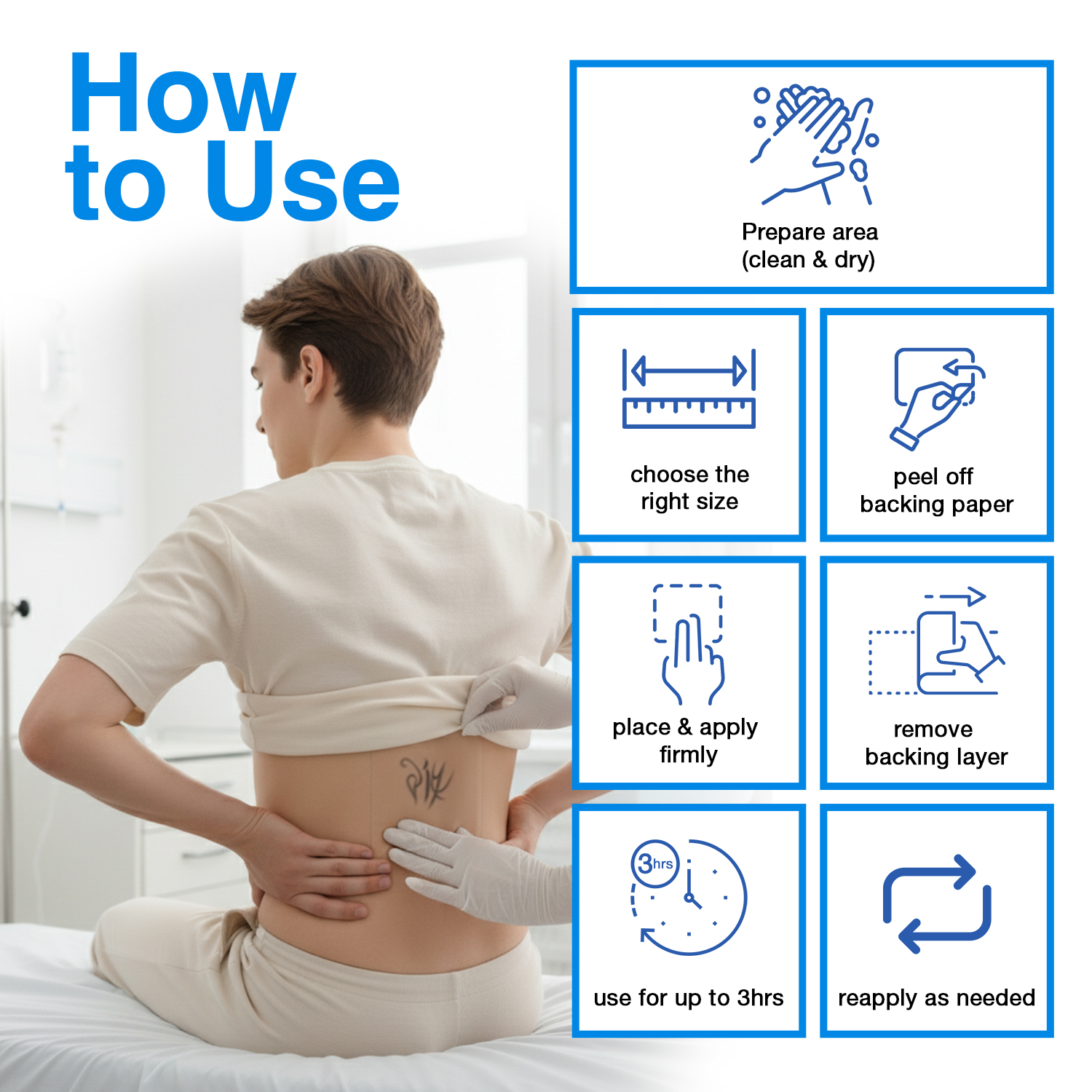 How to Use

Prepare area (clean & dry)

choose the right size

peel off backing paper

place & apply firmly

remove backing layer

3hrs

use for up to 3hrs

reapply as needed